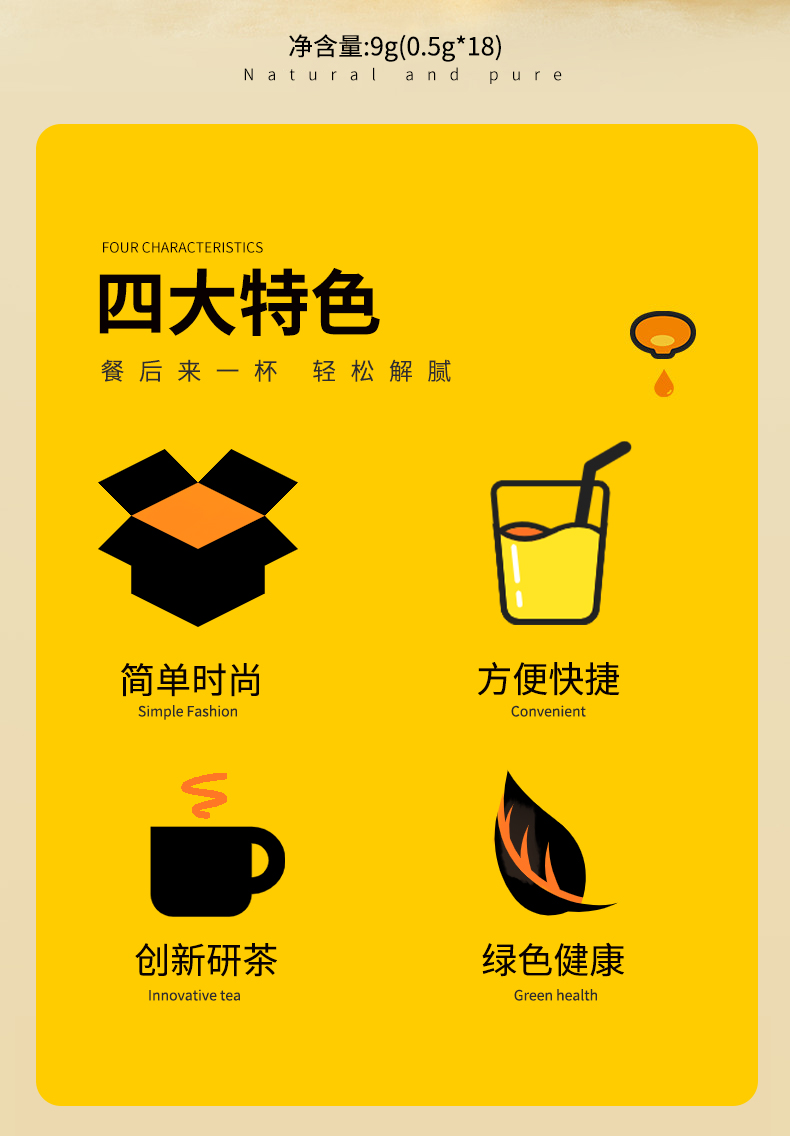 净含量:9g(0.5g*18)
Natural and pure

FOUR CHARACTERISTICS
四大特色
餐后来一杯 轻松解腻

简单时尚
Simple Fashion

方便快捷
Convenient

创新研茶
Innovative tea

绿色健康
Green health